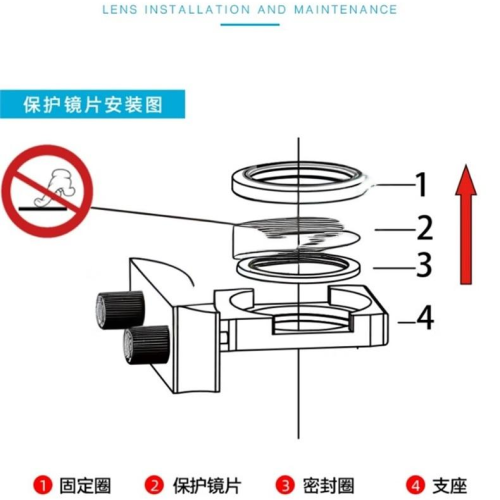 LENS INSTALLATION AND MAINTENANCE

保护镜片安装图

1
2
3
4

1 固定圈 2 保护镜片 3 密封圈 4 支座